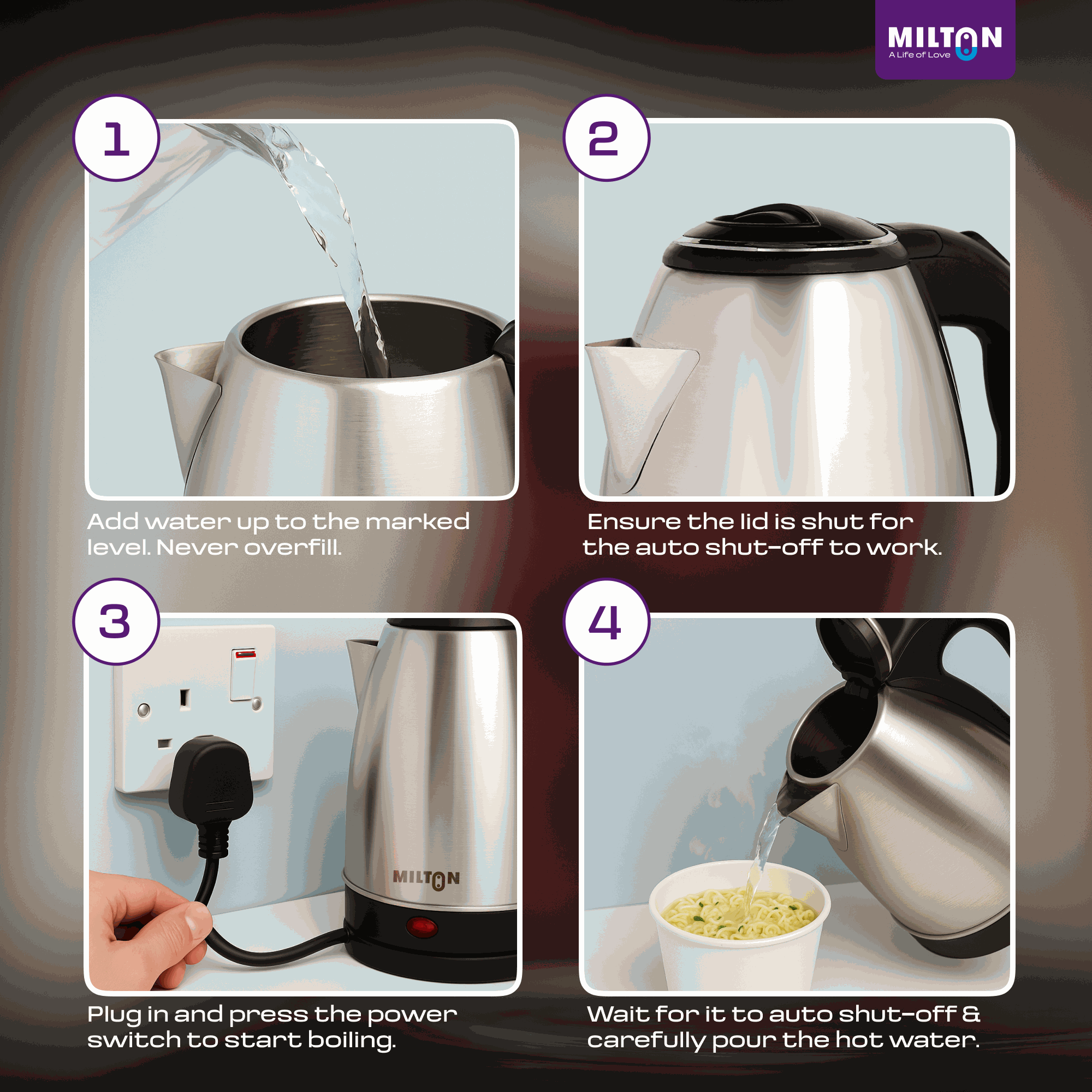 MILTON
A Life of Love

1

Add water up to the marked level. Never overfill.

2

Ensure the lid is shut for the auto shut-off to work.

3

MILTON

Plug in and press the power switch to start boiling.

4

Wait for it to auto shut-off & carefully pour the hot water.