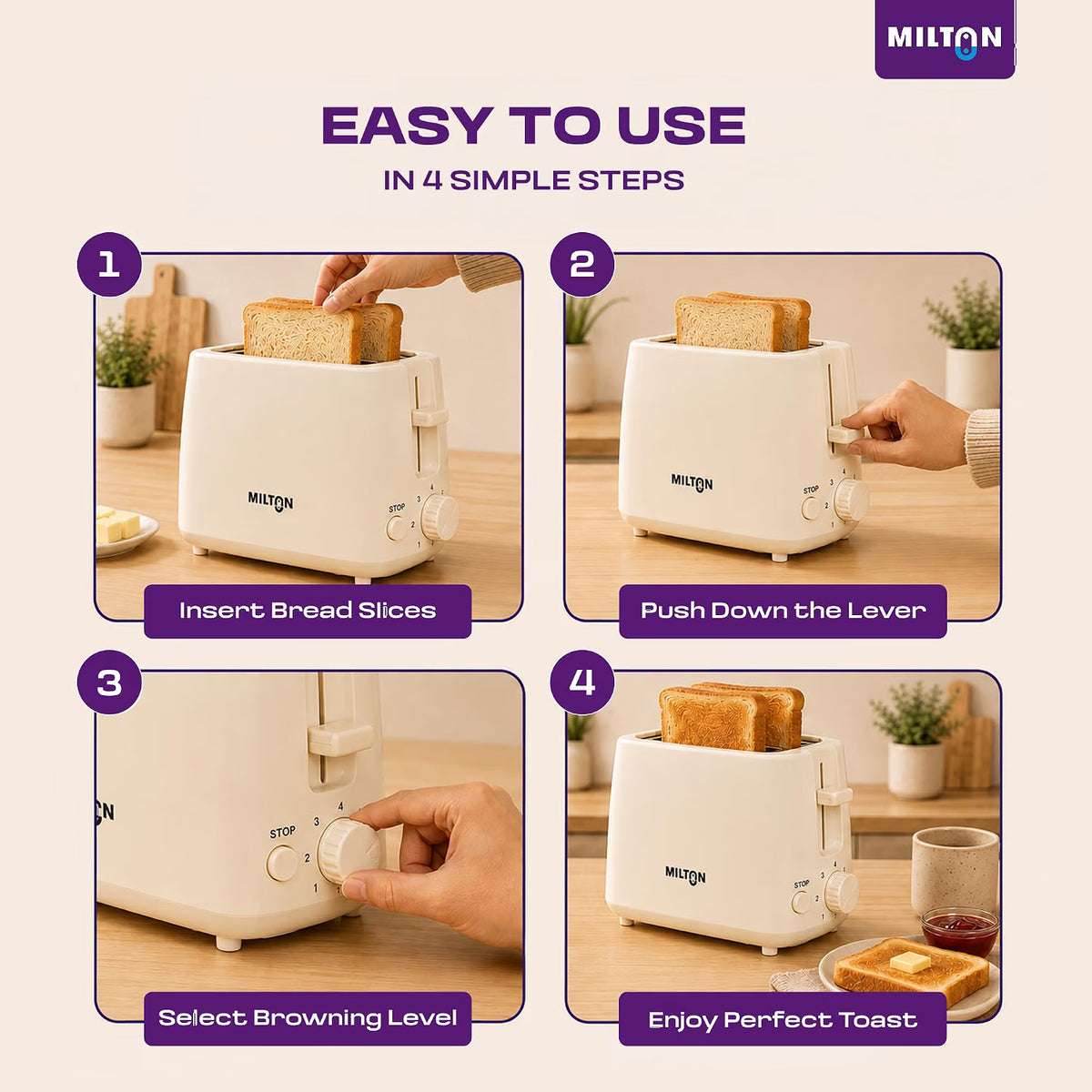 MILTON

EASY TO USE
IN 4 SIMPLE STEPS

1
MILTON
STOP
1 2 3 4
Insert Bread Slices

2
MILTON
STOP
1 2 3 4
Push Down the Lever

3
STOP
1 2 3 4
Select Browning Level

4
MILTON
STOP
1 2 3 4
Enjoy Perfect Toast