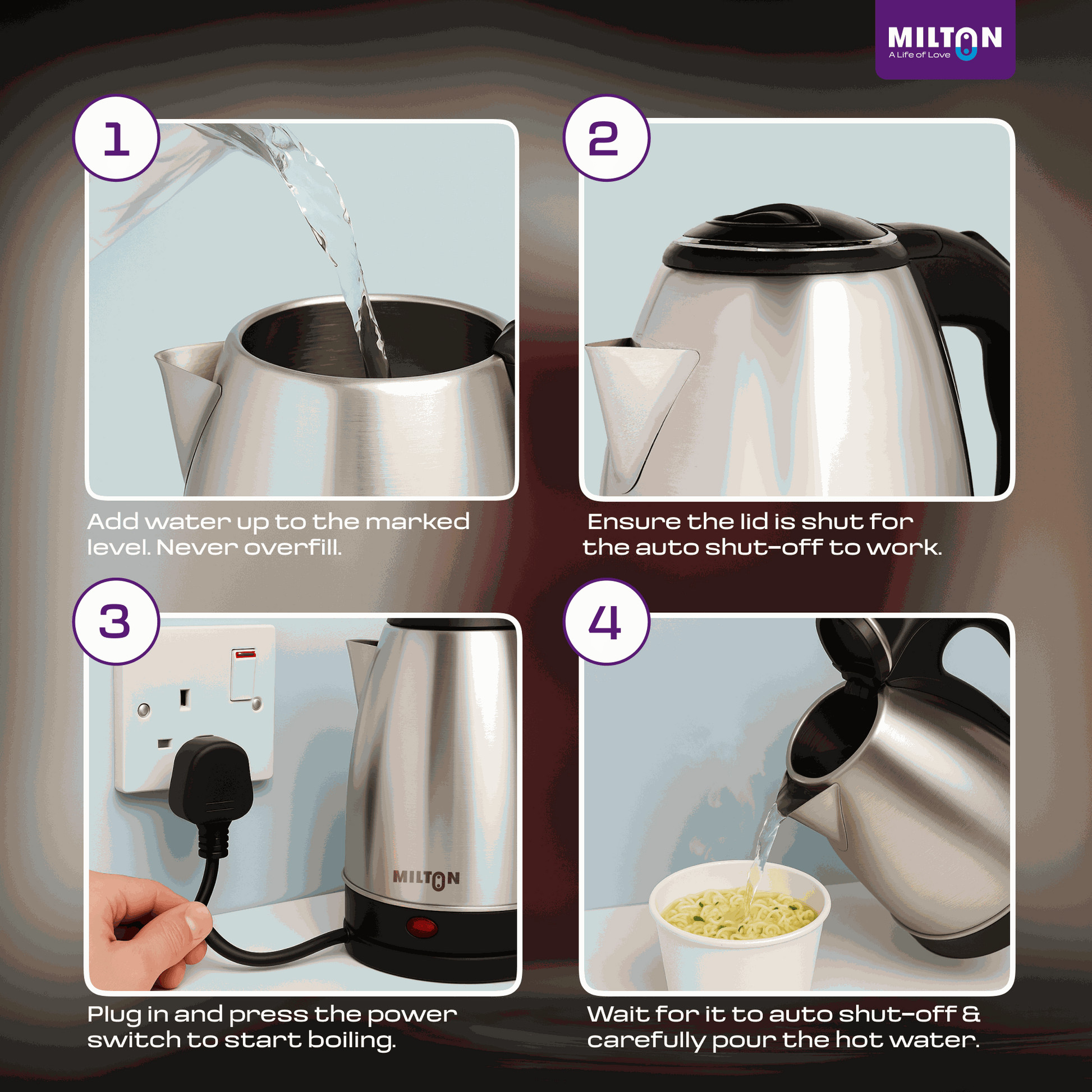 MILTON
A Life of Love

1

Add water up to the marked level. Never overfill.

2

Ensure the lid is shut for the auto shut-off to work.

3

MILTON

Plug in and press the power switch to start boiling.

4

Wait for it to auto shut-off & carefully pour the hot water.