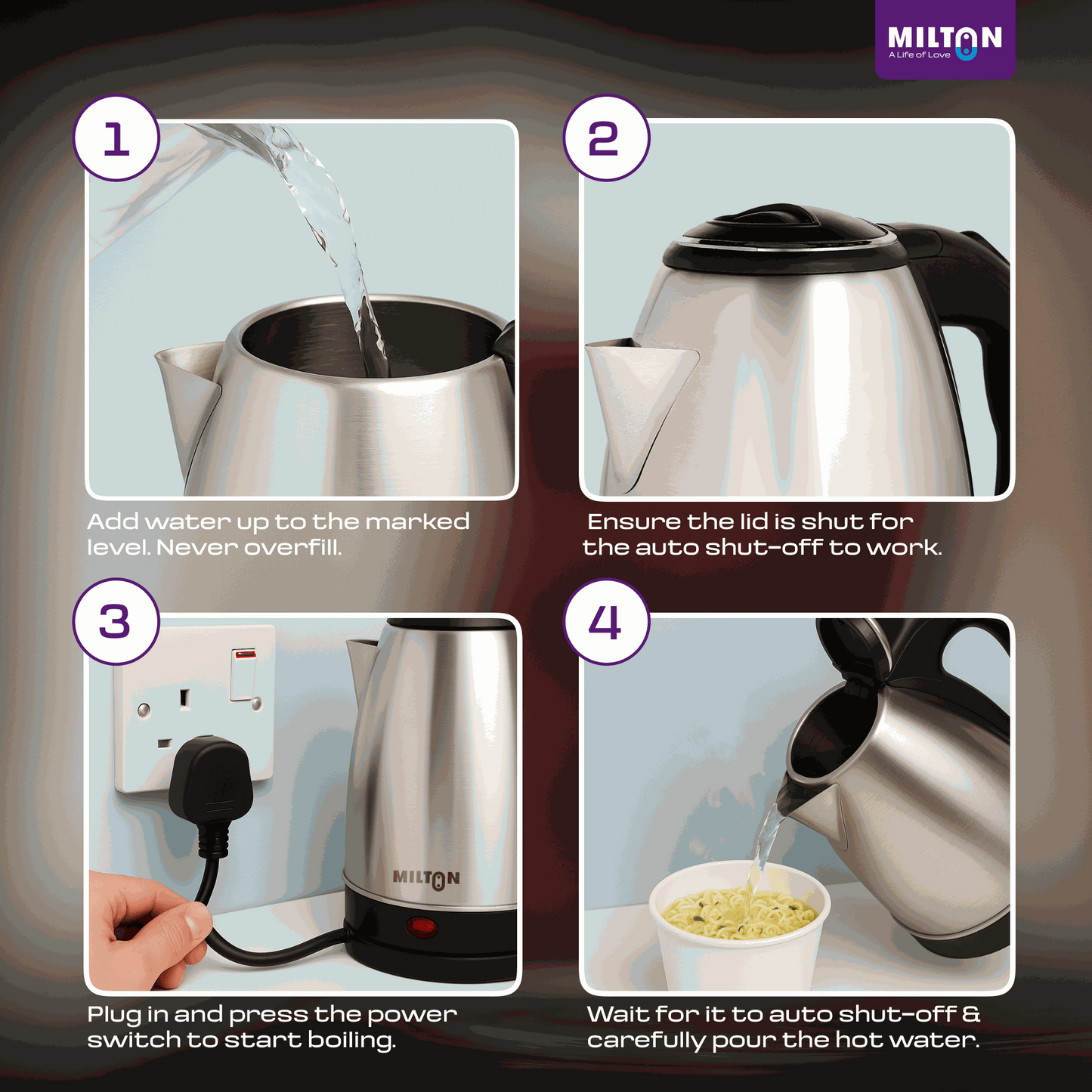 MILTON
A Life of Love

1

Add water up to the marked level. Never overfill.

2

Ensure the lid is shut for the auto shut-off to work.

3

MILTON

Plug in and press the power switch to start boiling.

4

Wait for it to auto shut-off & carefully pour the hot water.