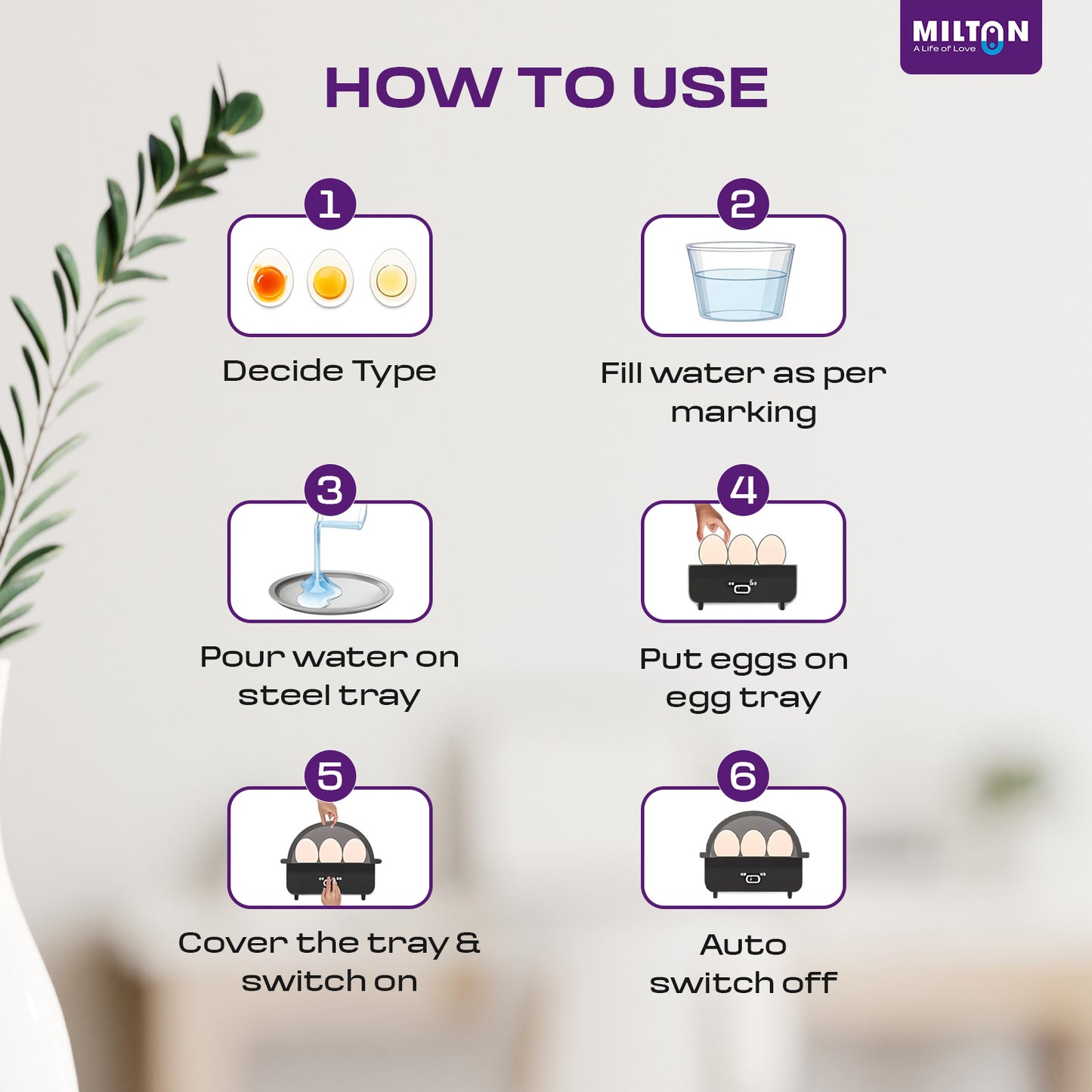 MILTON
A Life of Love

HOW TO USE

1
Decide Type

2
Fill water as per marking

3
Pour water on steel tray

4
Put eggs on egg tray

5
Cover the tray & switch on

6
Auto switch off